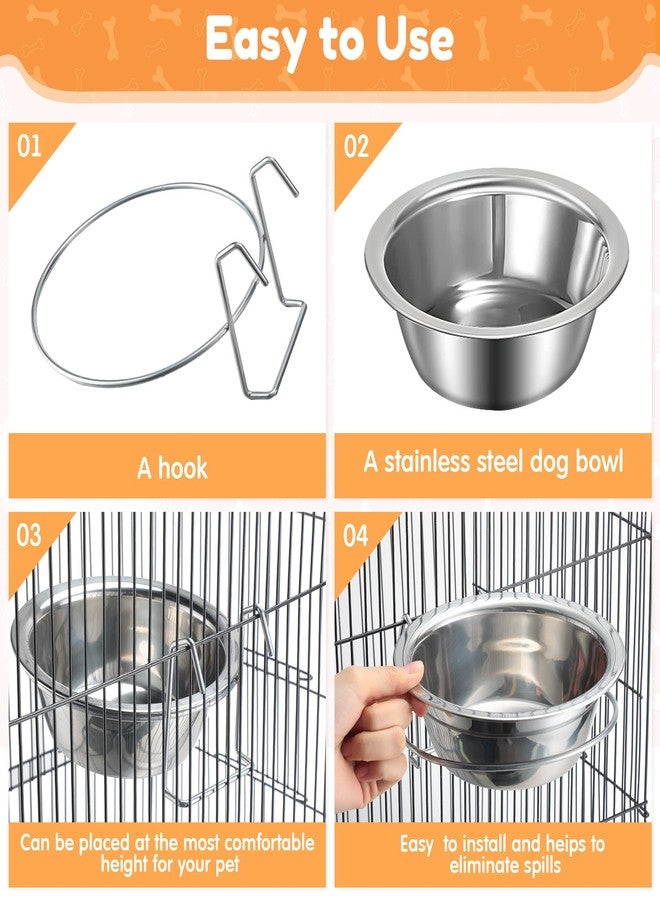 Easy to Use

01

A hook

02

A stainless steel dog bowl

03

Can be placed at the most comfortable height for your pet

04

Easy to install and heips to eliminate spills